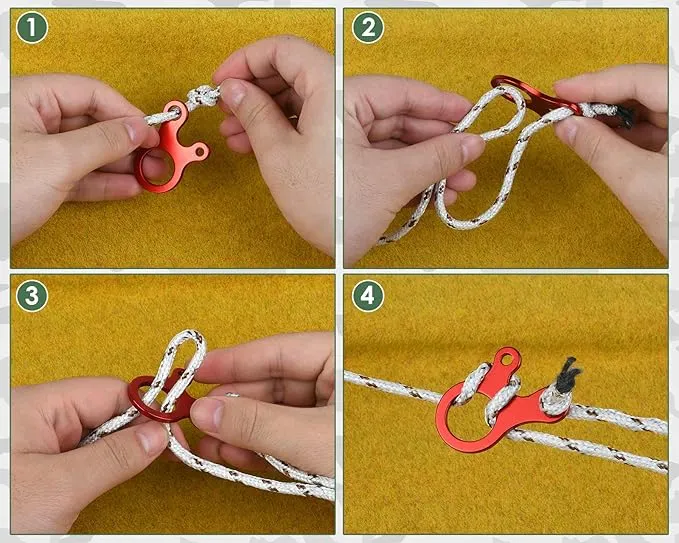 1

2

3

4