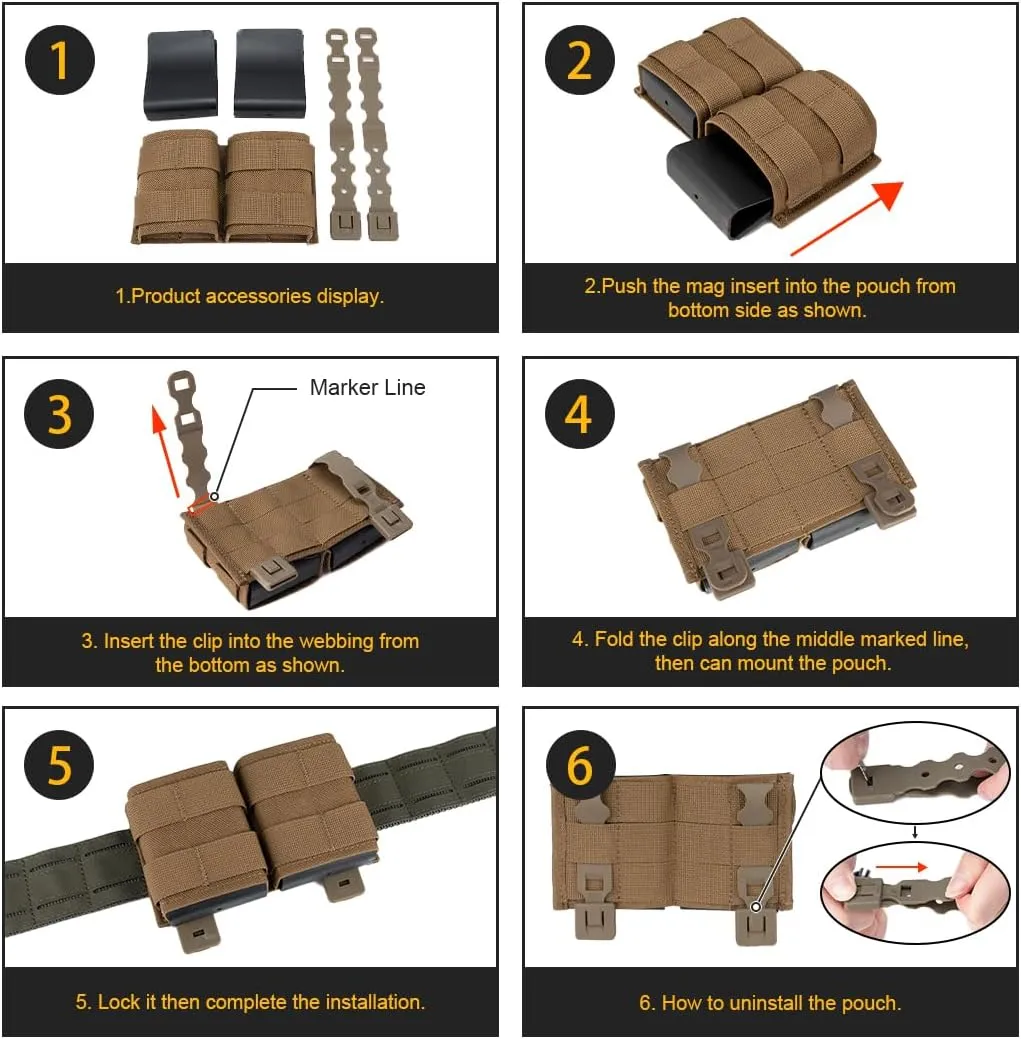 1

1.Product accessories display.

2

2.Push the mag insert into the pouch from bottom side as shown.

3

Marker Line

3. Insert the clip into the webbing from the bottom as shown.

4

4. Fold the clip along the middle marked line, then can mount the pouch.

5

5. Lock it then complete the installation.

6

6. How to uninstall the pouch.