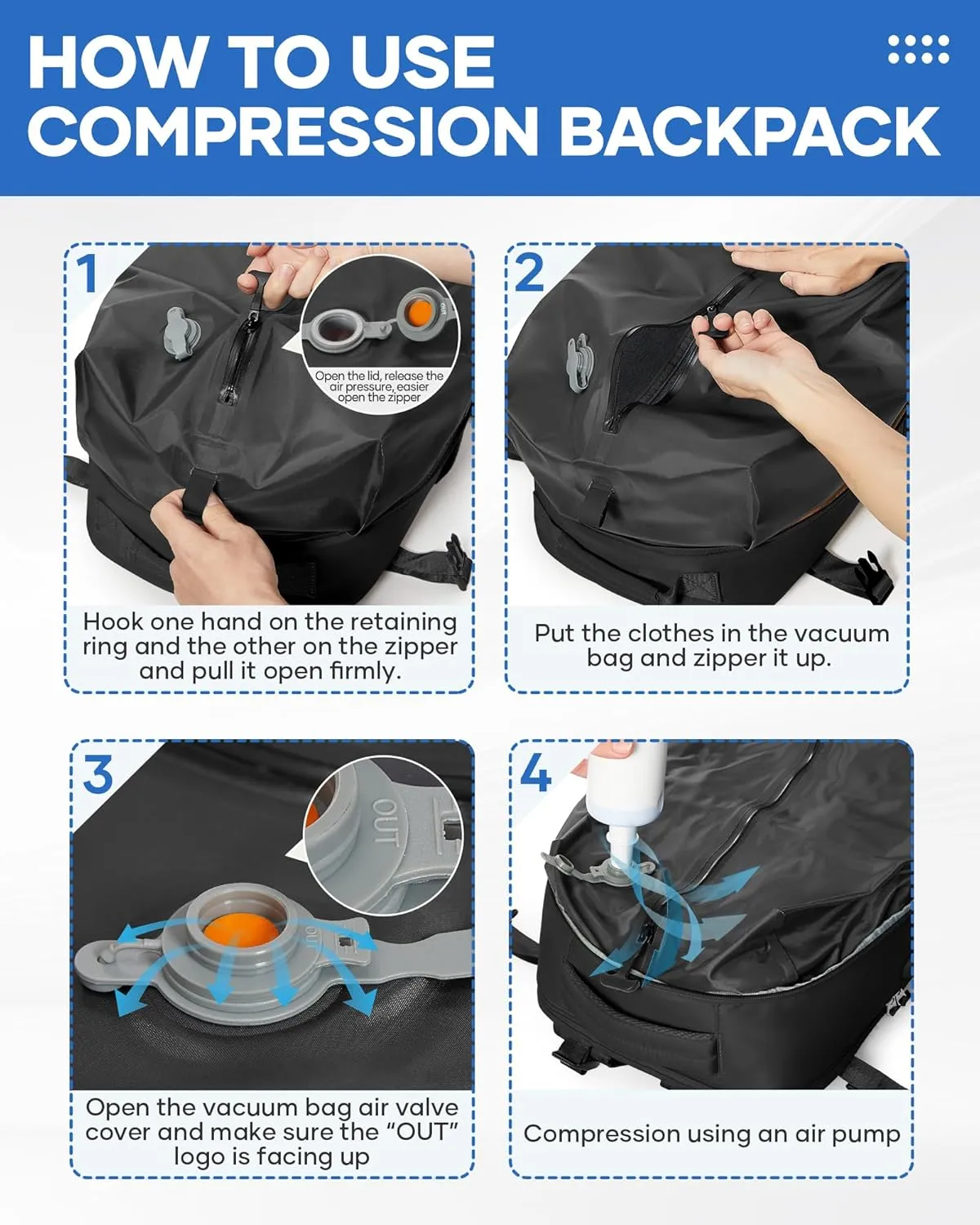 HOW TO USE
COMPRESSION BACKPACK

1

OUT

Open the lid, release the air pressure, easier open the zipper

Hook one hand on the retaining ring and the other on the zipper and pull it open firmly.

2

Put the clothes in the vacuum bag and zipper it up.

3

OUT

OUT

Open the vacuum bag air valve cover and make sure the "OUT" logo is facing up

4

Compression using an air pump